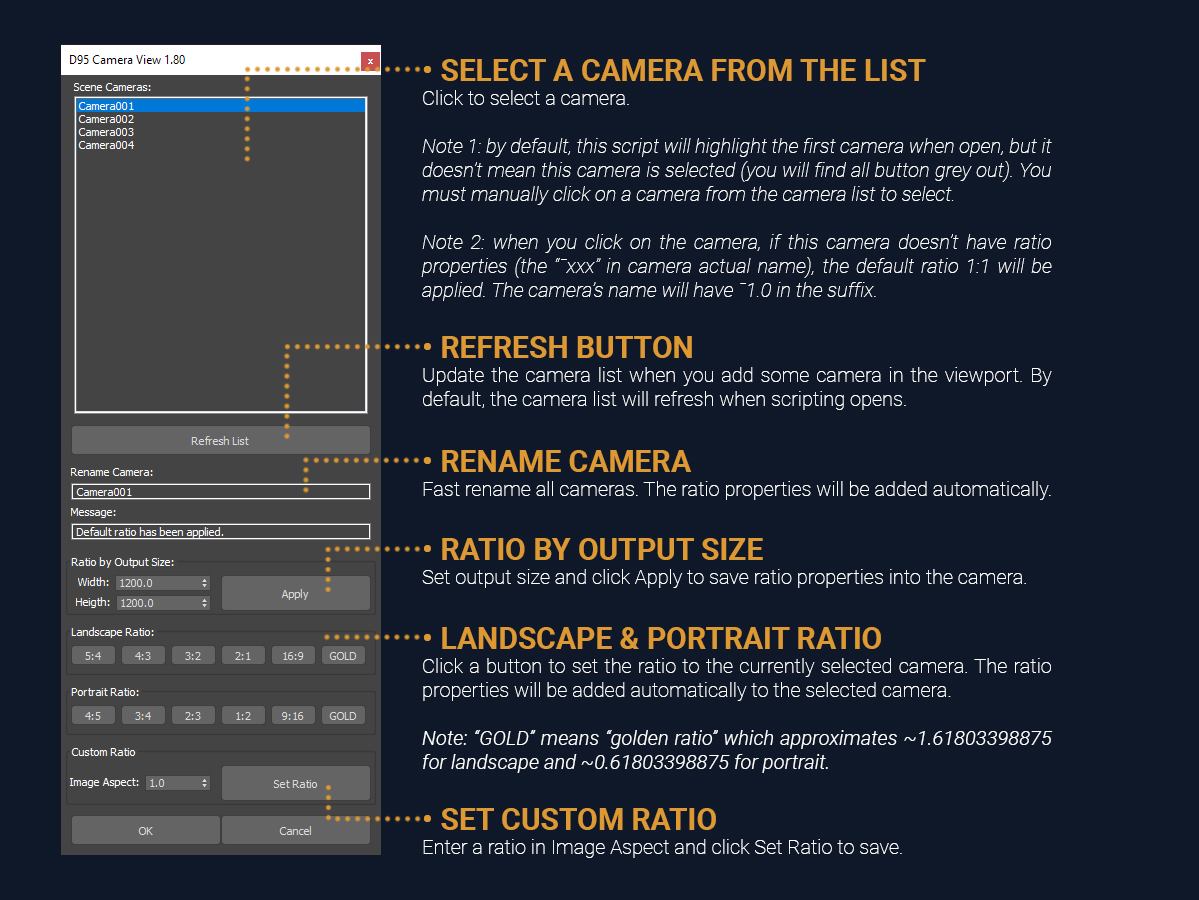 D95 Camera View 1.80
x

Scene Cameras:
Camera001
Camera002
Camera003
Camera004

Refresh List

Rename Camera:
Camera001

Message:
Default ratio has been applied.

Ratio by Output Size:
Width: 1200.0
Heigth: 1200.0
Apply

Landscape Ratio:
5:4 4:3 3:2 2:1 16:9 GOLD

Portrait Ratio:
4:5 3:4 2:3 1:2 9:16 GOLD

Custom Ratio
Image Aspect: 1.0
Set Ratio

OK Cancel

SELECT A CAMERA FROM THE LIST
Click to select a camera.

Note 1: by default, this script will highlight the first camera when open, but it doesn't mean this camera is selected (you will find all button grey out). You must manually click on a camera from the camera list to select.

Note 2: when you click on the camera, if this camera doesn't have ratio properties (the "¯xxx" in camera actual name), the default ratio 1:1 will be applied. The camera's name will have ¯1.0 in the suffix.

REFRESH BUTTON
Update the camera list when you add some camera in the viewport. By default, the camera list will refresh when scripting opens.

RENAME CAMERA
Fast rename all cameras. The ratio properties will be added automatically.

RATIO BY OUTPUT SIZE
Set output size and click Apply to save ratio properties into the camera.

LANDSCAPE & PORTRAIT RATIO
Click a button to set the ratio to the currently selected camera. The ratio properties will be added automatically to the selected camera.

Note: "GOLD" means "golden ratio" which approximates ~1.61803398875 for landscape and ~0.61803398875 for portrait.

SET CUSTOM RATIO
Enter a ratio in Image Aspect and click Set Ratio to save.